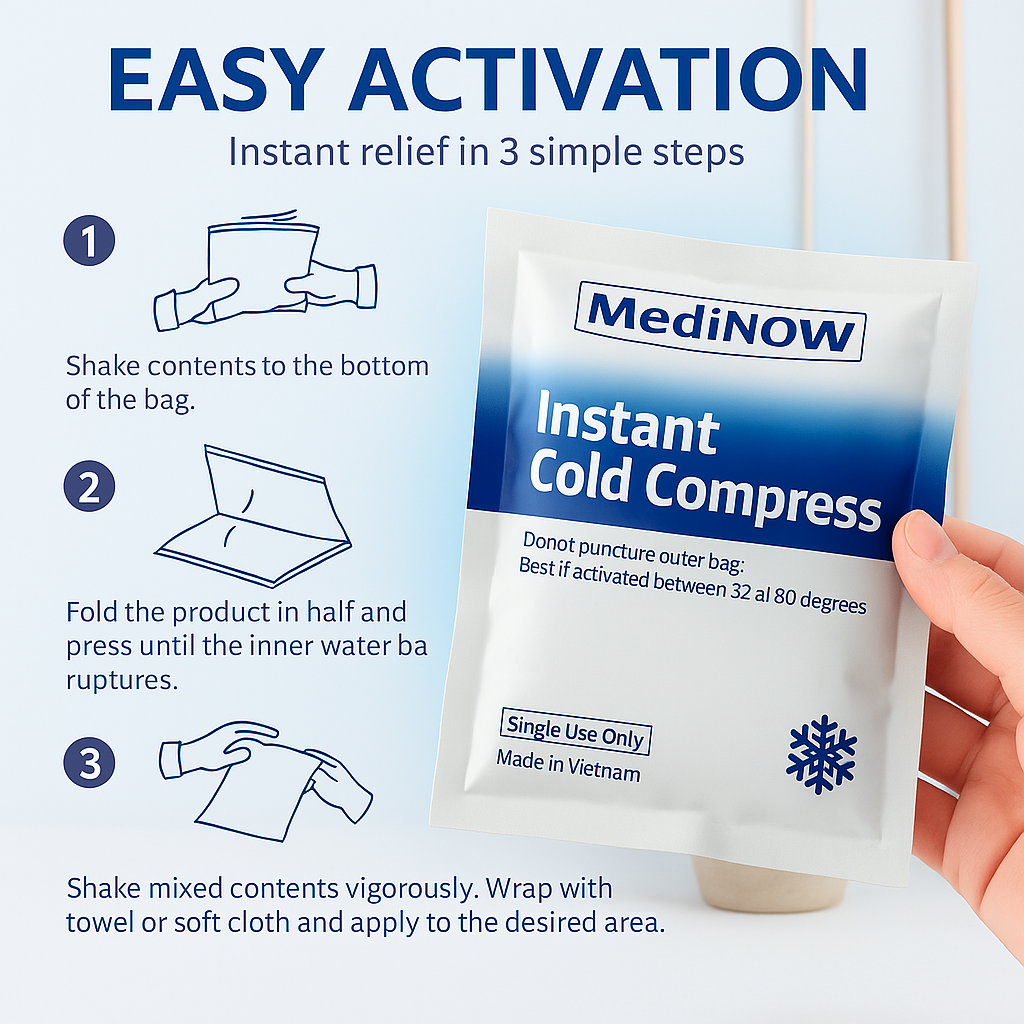 EASY ACTIVATION

Instant relief in 3 simple steps

1

Shake contents to the bottom of the bag.

2

Fold the product in half and press until the inner water ba ruptures.

3

Shake mixed contents vigorously. Wrap with towel or soft cloth and apply to the desired area.

MediNOW

Instant Cold Compress

Donot puncture outer bag: Best if activated between 32 al 80 degrees

Single Use Only

Made in Vietnam