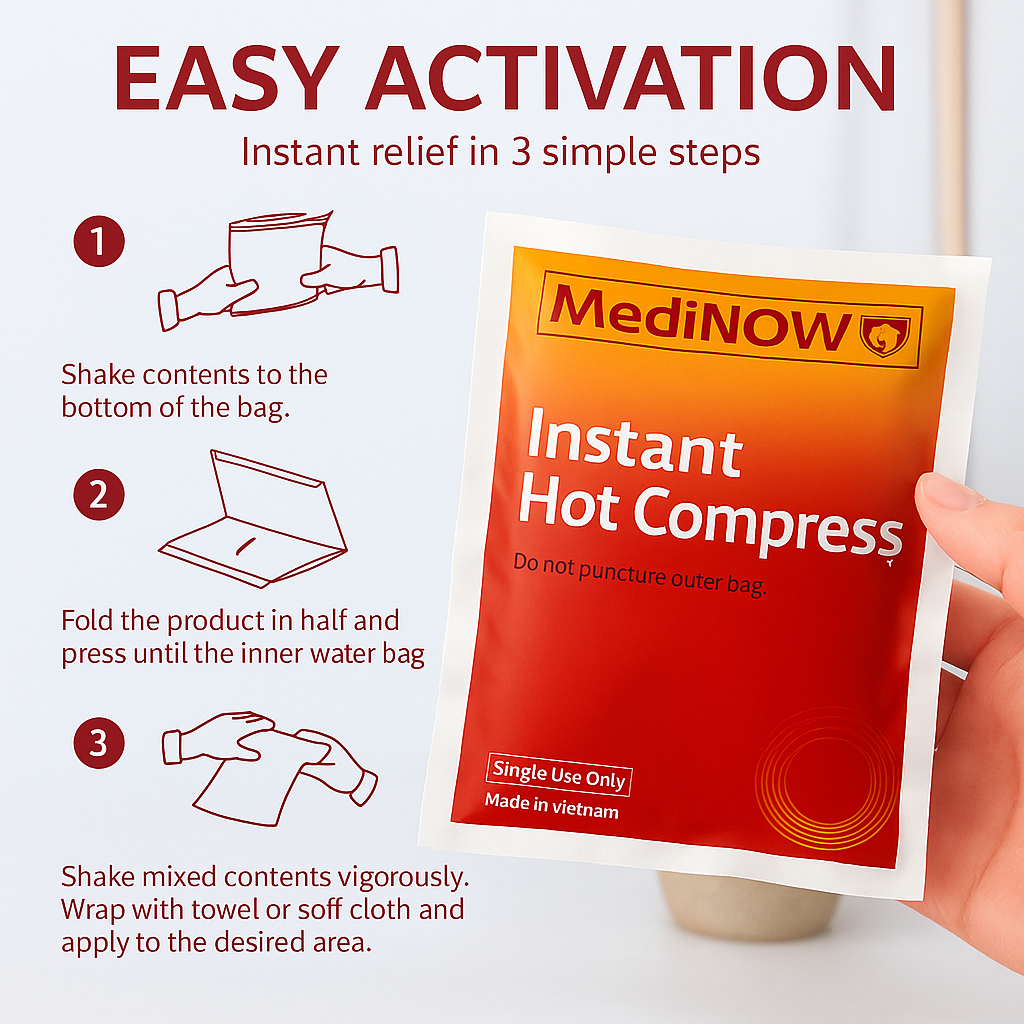 EASY ACTIVATION

Instant relief in 3 simple steps

1

Shake contents to the bottom of the bag.

2

Fold the product in half and press until the inner water bag

3

Shake mixed contents vigorously. Wrap with towel or soff cloth and apply to the desired area.

MediNOW

Instant Hot Compress

Do not puncture outer bag.

Single Use Only

Made in vietnam