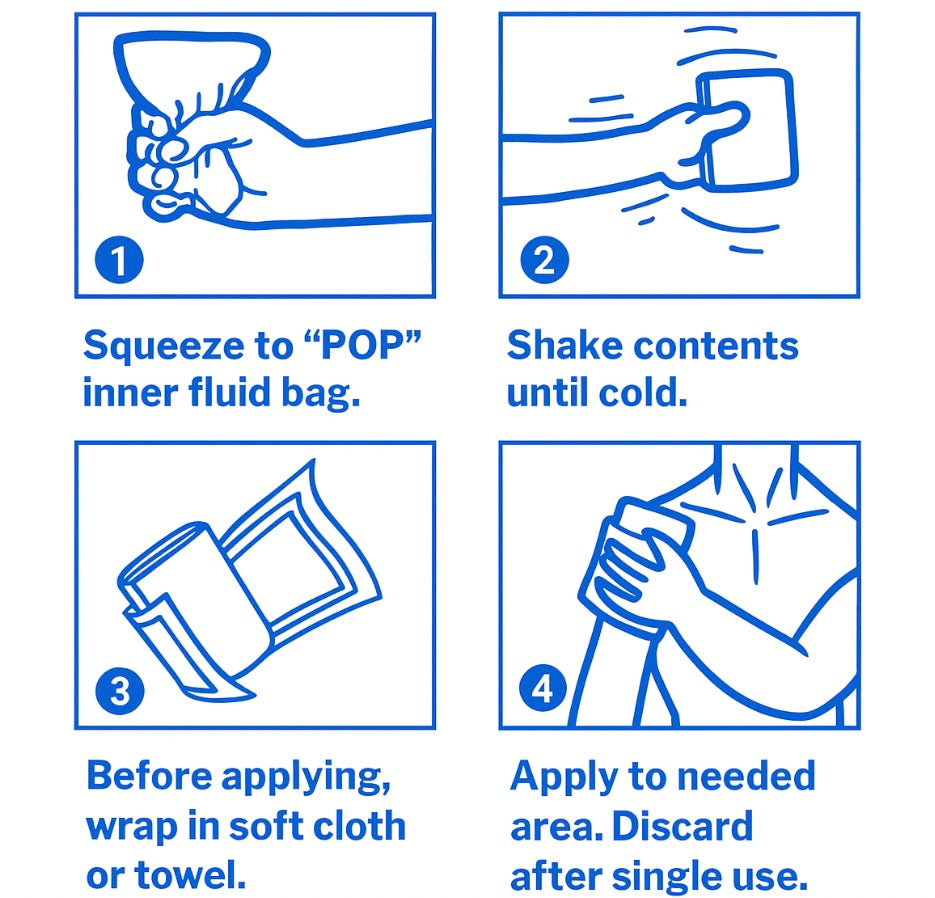 1

Squeeze to “POP” inner fluid bag.

2

Shake contents until cold.

3

Before applying, wrap in soft cloth or towel.

4

Apply to needed area. Discard after single use.